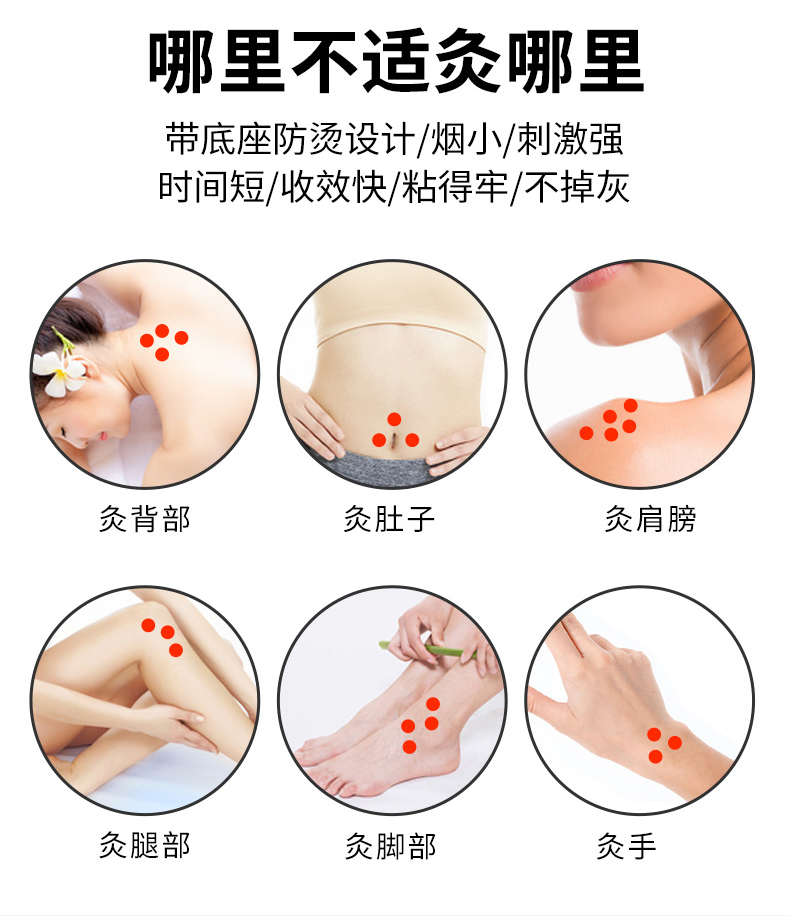 哪里不适灸哪里

带底座防烫设计/烟小/刺激强
时间短/收效快/粘得牢/不掉灰

灸背部

灸肚子

灸肩膀

灸腿部

灸脚部

灸手